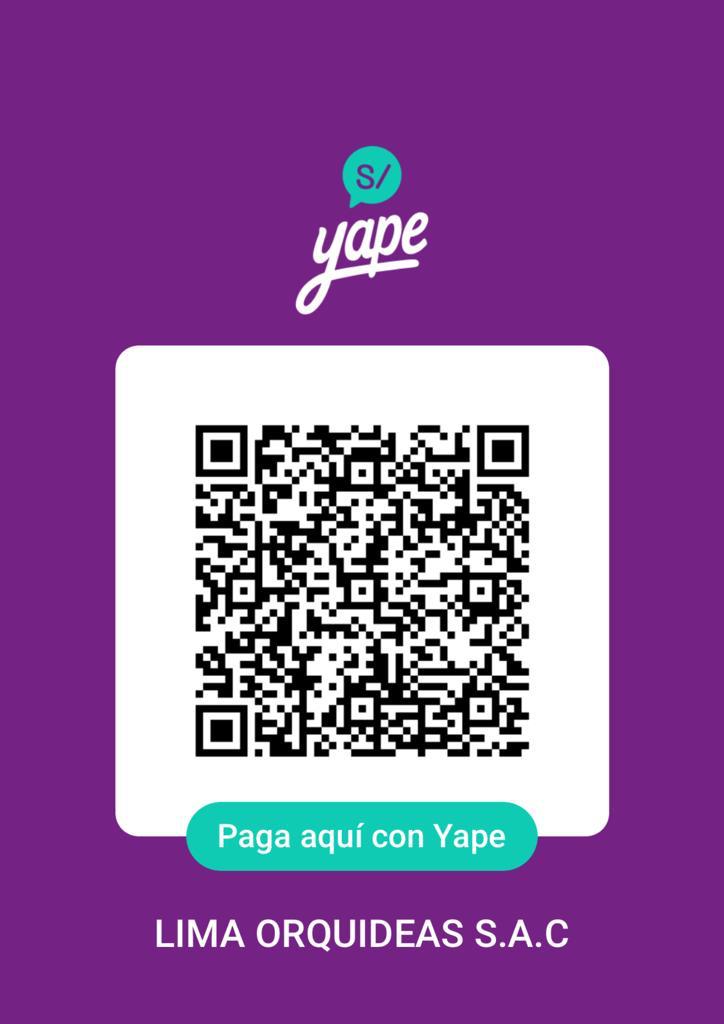 S/

yape

Paga aquí con Yape

LIMA ORQUIDEAS S.A.C